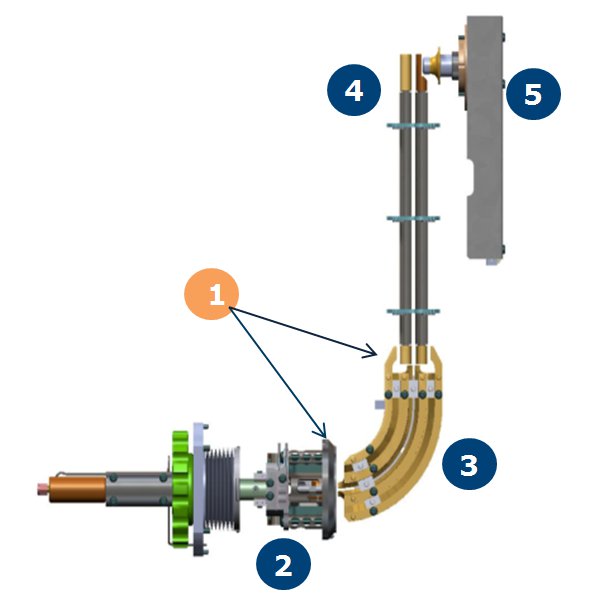 4
5
1
3
2